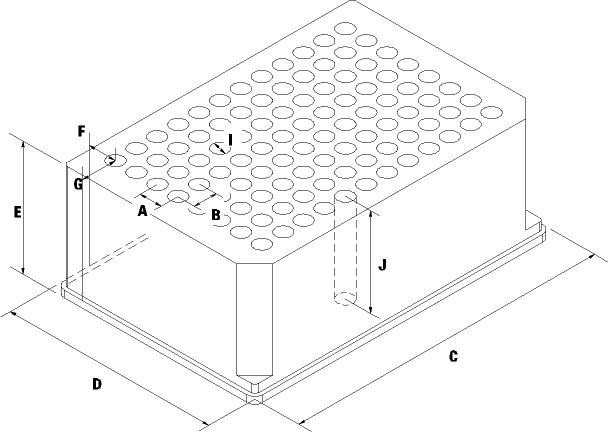 F
I
G
E
A
B
J
C
D